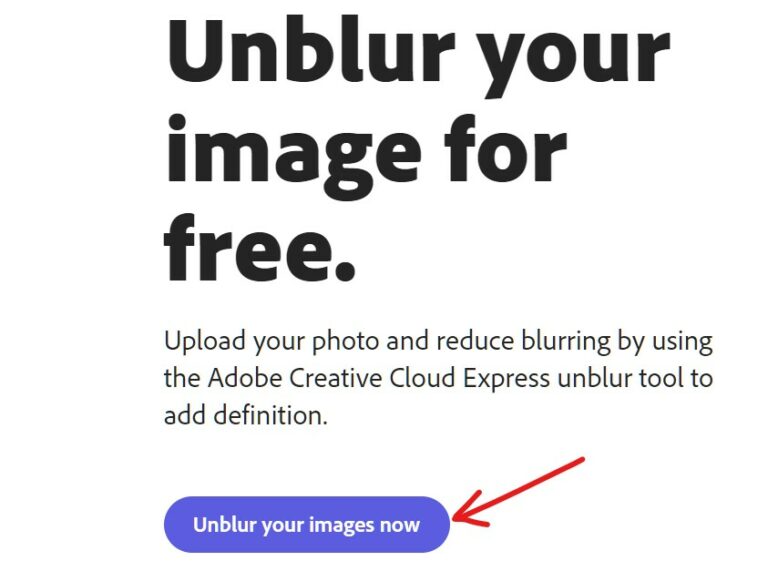 Unblur your image for free.

Upload your photo and reduce blurring by using the Adobe Creative Cloud Express unblur tool to add definition.

Unblur your images now